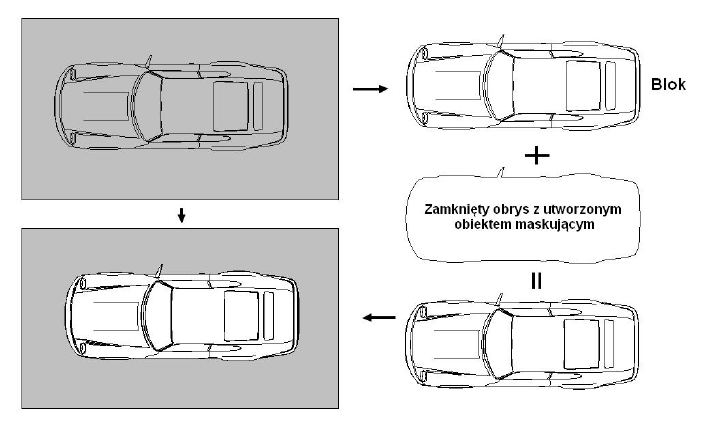 Blok

+

Zamknięty obrys z utworzonym obiektem maskującym

=